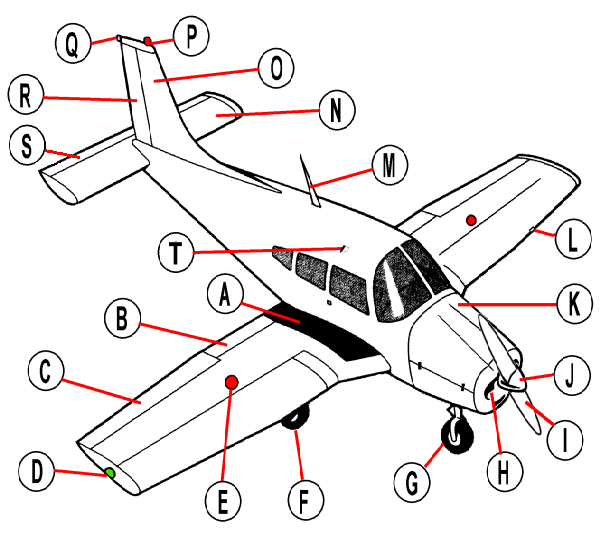 Q
P
O
R
N
S
M
L
T
A
K
B
C
J
I
D
E
F
G
H